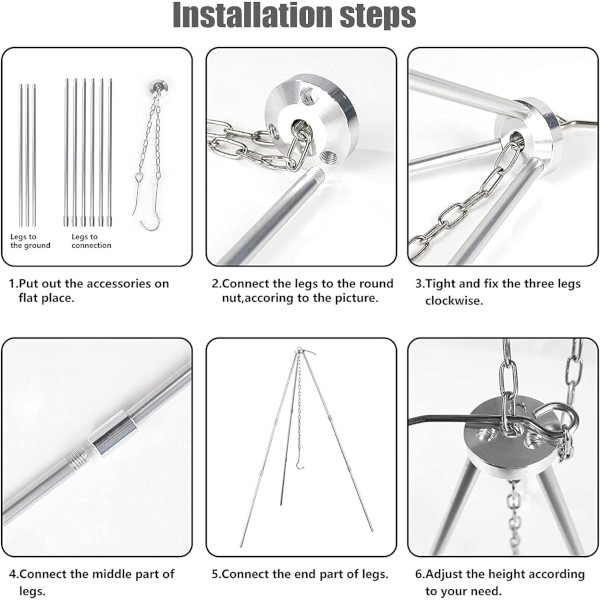 Installation steps

Legs to the ground

Legs to connection

1.Put out the accessories on flat place.

2.Connect the legs to the round nut,accoring to the picture.

3.Tight and fix the three legs clockwise.

4.Connect the middle part of legs.

5.Connect the end part of legs.

6.Adjust the height according to your need.