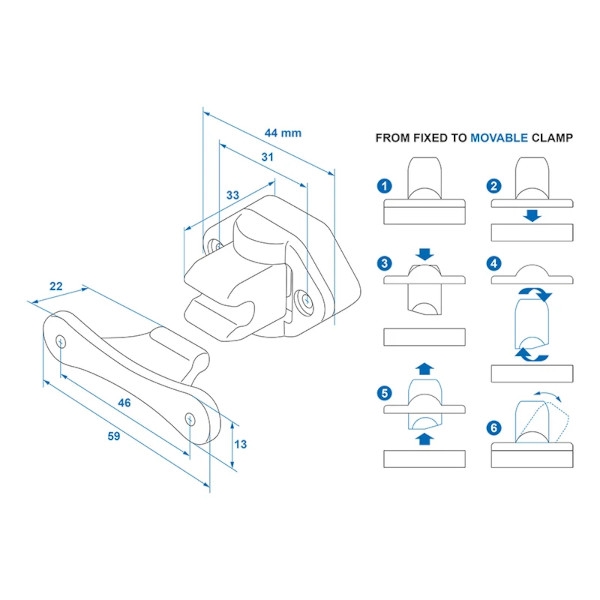 44 mm
31
33
22
46
59
13

FROM FIXED TO MOVABLE CLAMP

1
2
3
4
5
6